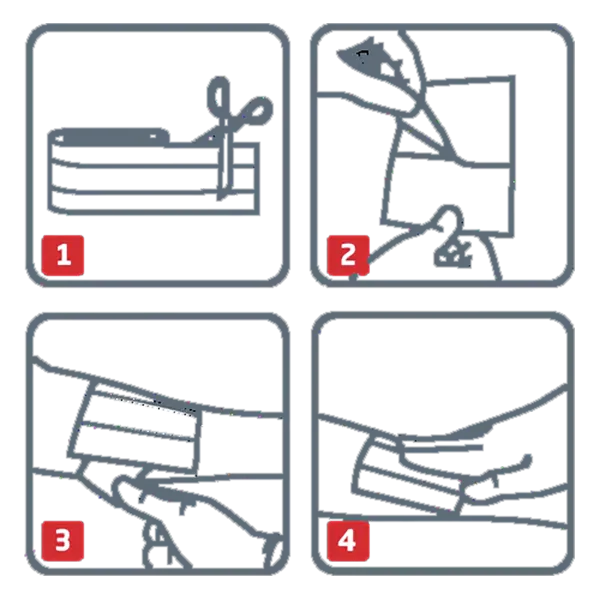 1

2

3

4