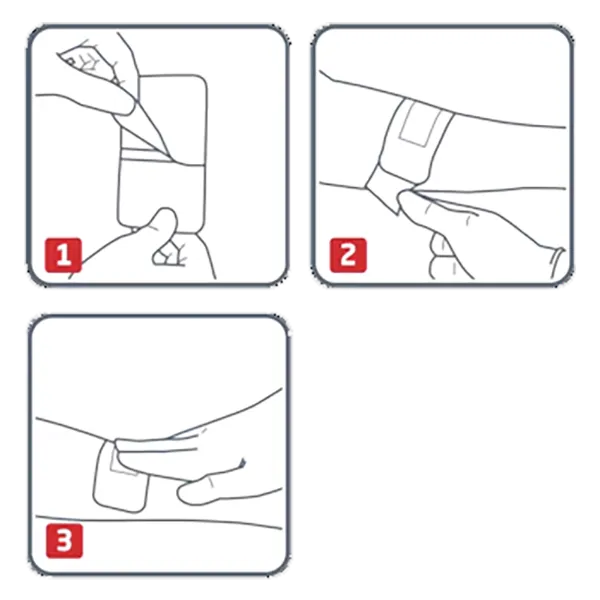 1

2

3